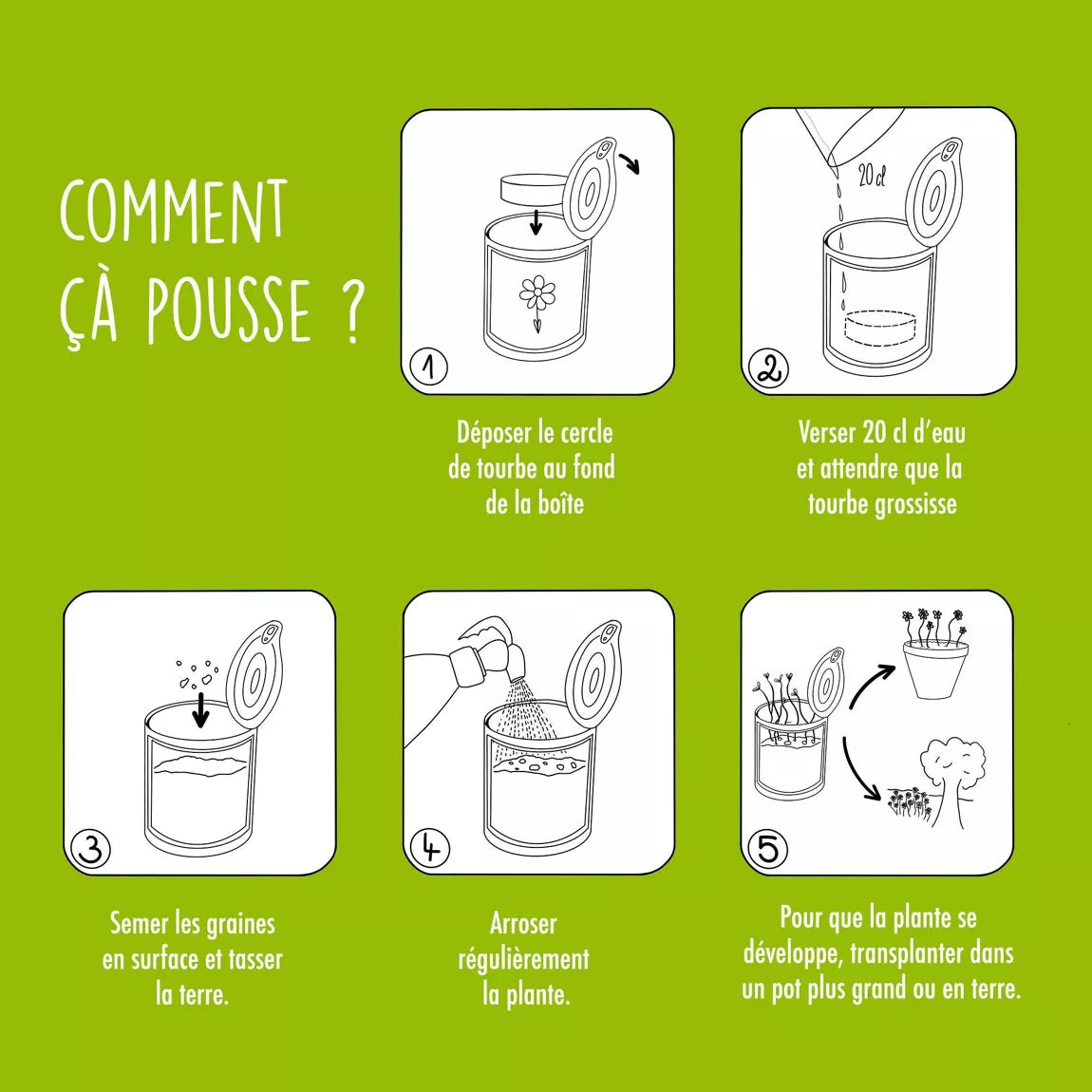 COMMENT ÇÀ POUSSE ?

1

Déposer le cercle de tourbe au fond de la boîte

20 cl

2

Verser 20 cl d'eau et attendre que la tourbe grossisse

3

Semer les graines en surface et tasser la terre.

4

Arroser régulièrement la plante.

5

Pour que la plante se développe, transplanter dans un pot plus grand ou en terre.